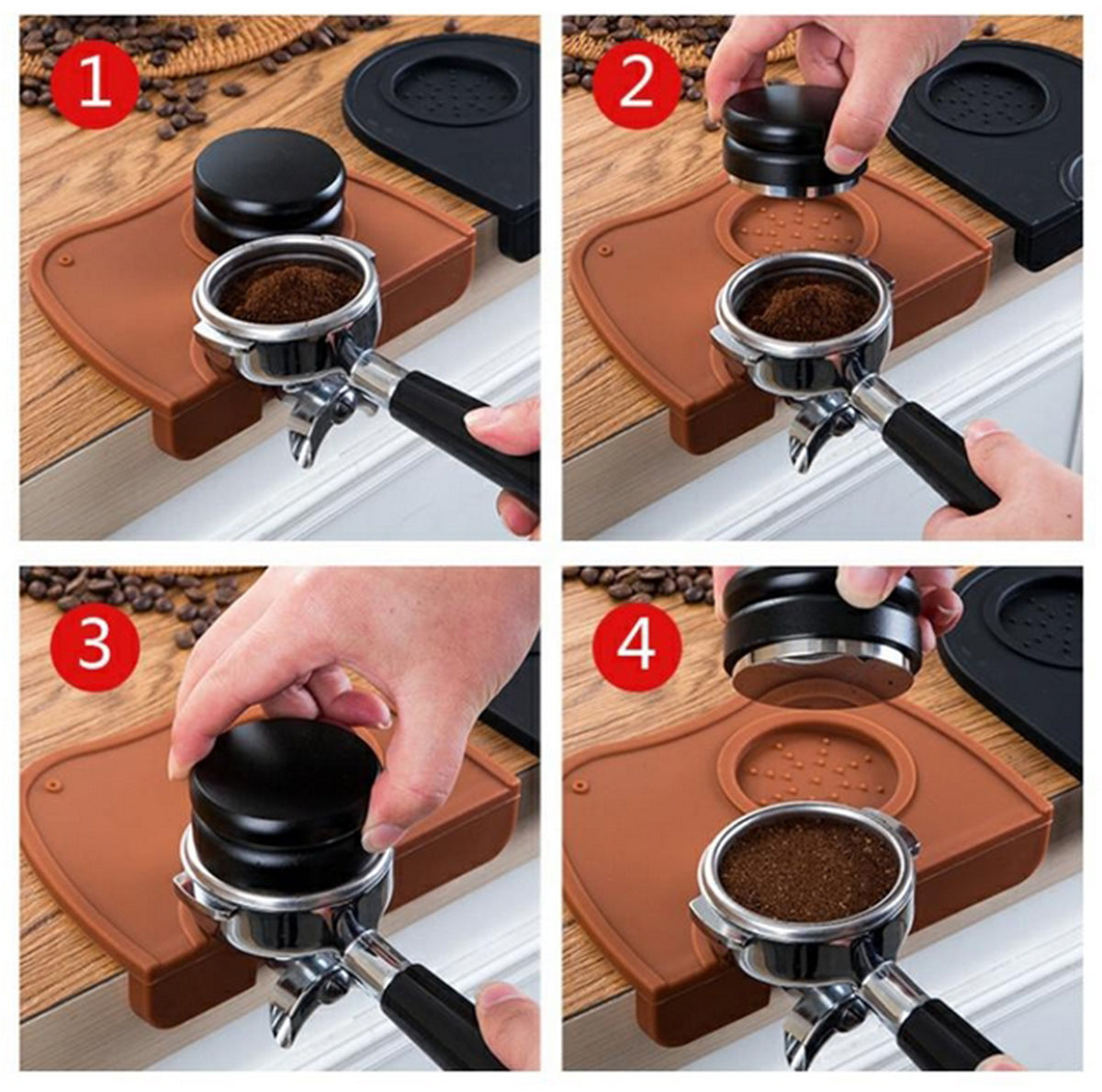 1

2

3

4