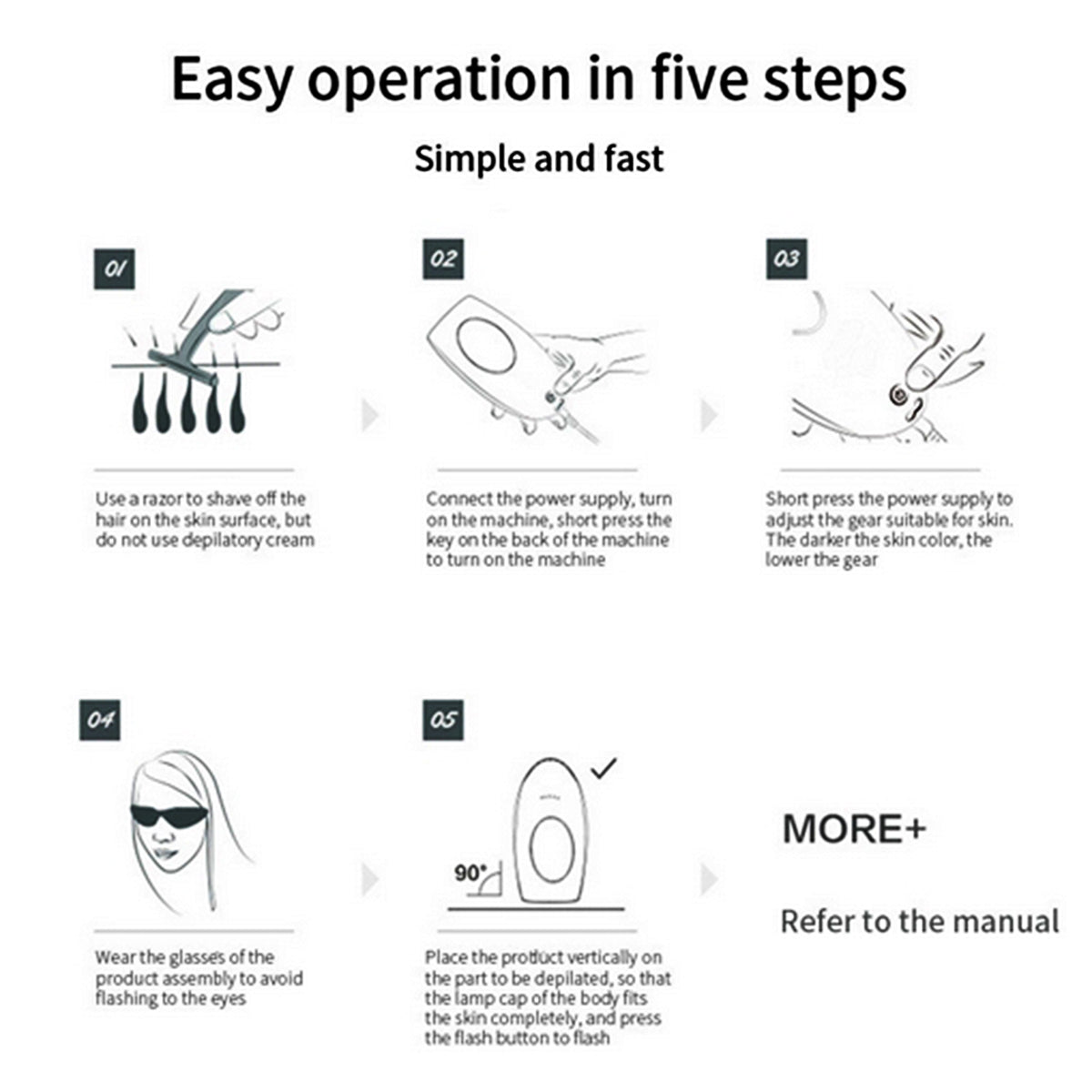 Easy operation in five steps

Simple and fast

01

Use a razor to shave off the hair on the skin surface, but do not use depilatory cream

02

Connect the power supply, turn on the machine, short press the key on the back of the machine to turn on the machine

03

Short press the power supply to adjust the gear suitable for skin. The darker the skin color, the lower the gear

04

Wear the glasses of the product assembly to avoid flashing to the eyes

05

90°

Place the product vertically on the part to be depilated, so that the lamp cap of the body fits the skin completely, and press the flash button to flash

MORE+

Refer to the manual